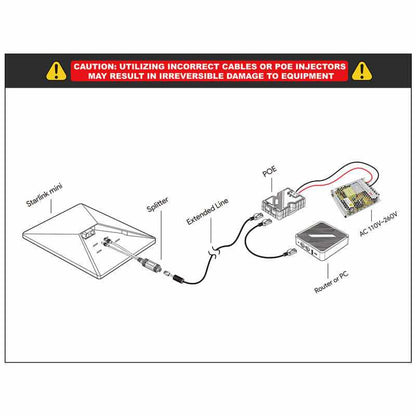 CAUTION: UTILIZING INCORRECT CABLES OR POE INJECTORS MAY RESULT IN IRREVERSIBLE DAMAGE TO EQUIPMENT

Starlink mini

Splitter

Extended Line

POE

AC 110V~260V

Router or PC